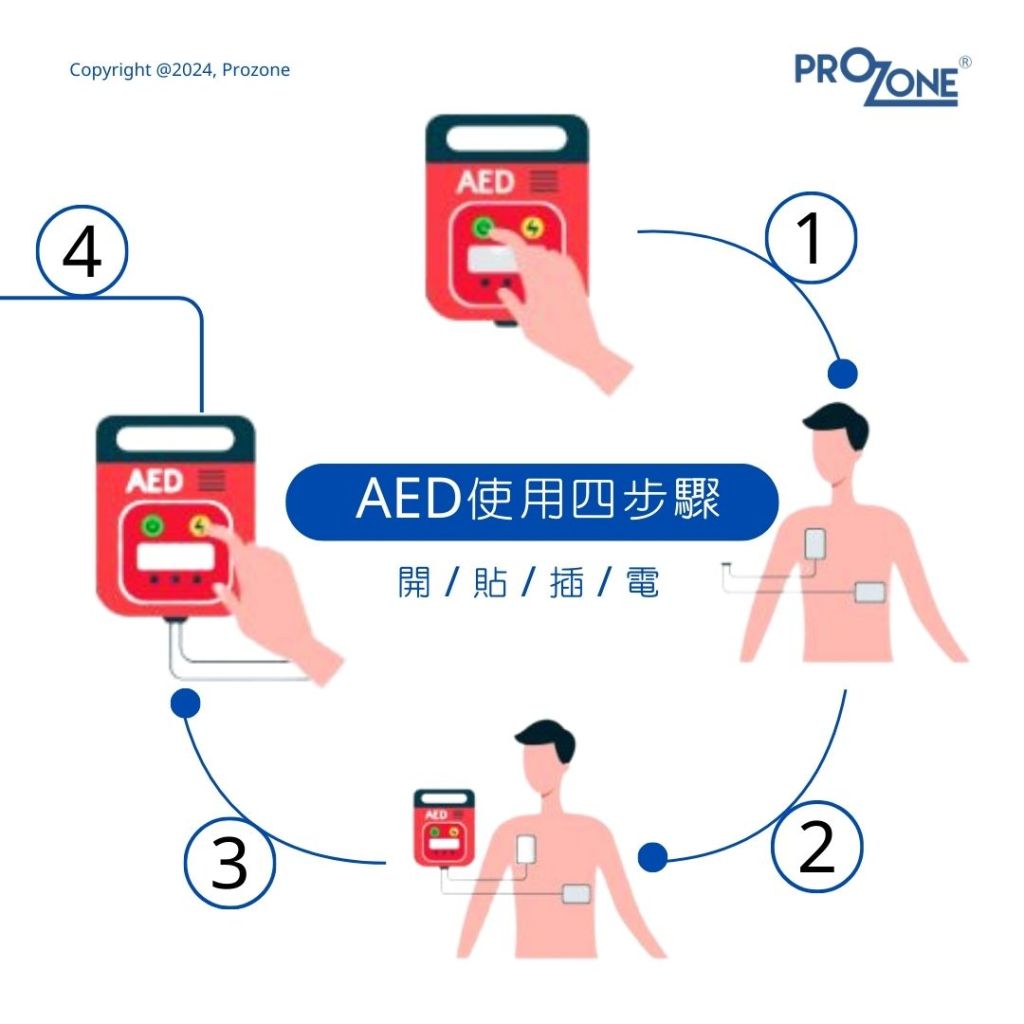 Copyright @2024, Prozone

PROZONE®

AED

1

4

AED

AED使用四步驟

開 / 貼 / 插 / 電

AED

3

2